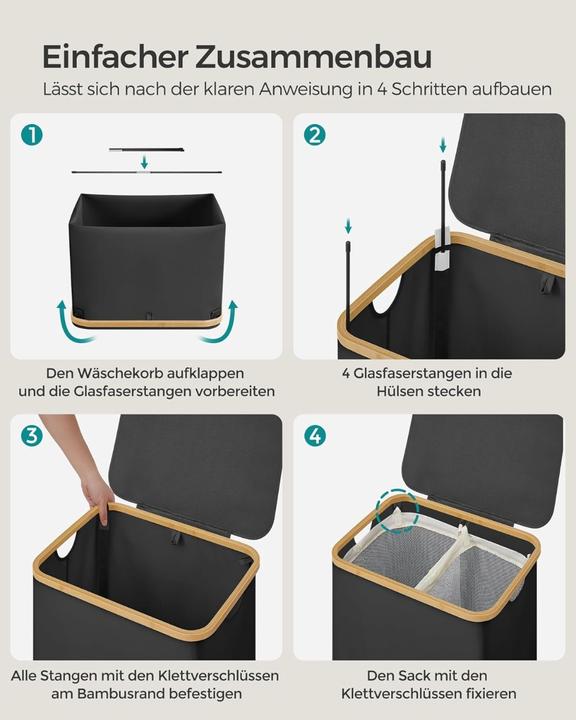 Einfacher Zusammenbau
Lässt sich nach der klaren Anweisung in 4 Schritten aufbauen

1

Den Wäschekorb aufklappen und die Glasfaserstangen vorbereiten

2

4 Glasfaserstangen in die Hülsen stecken

3

Alle Stangen mit den Klettverschlüssen am Bambusrand befestigen

4

Den Sack mit den Klettverschlüssen fixieren