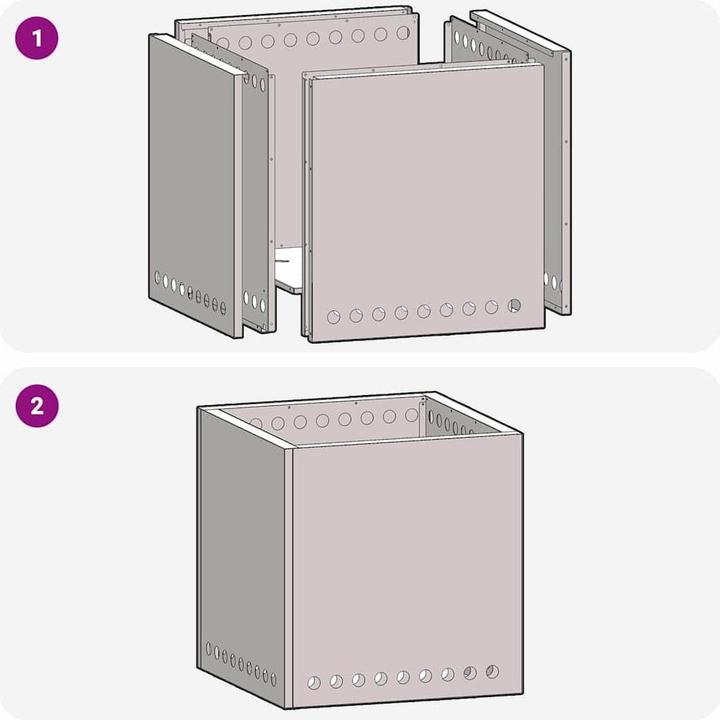 1

2