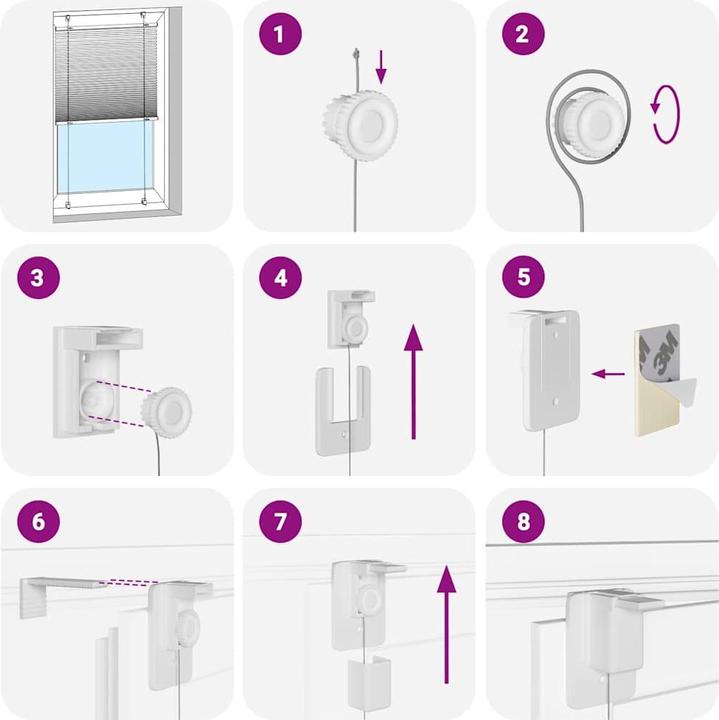 1
2
3
4
5
3M
6
7
8