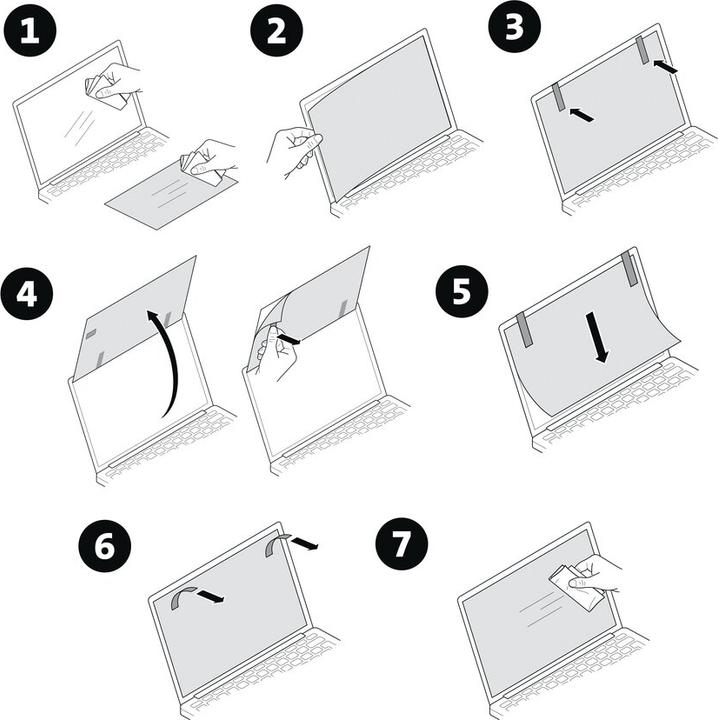 1

2

3

4

5

6

7