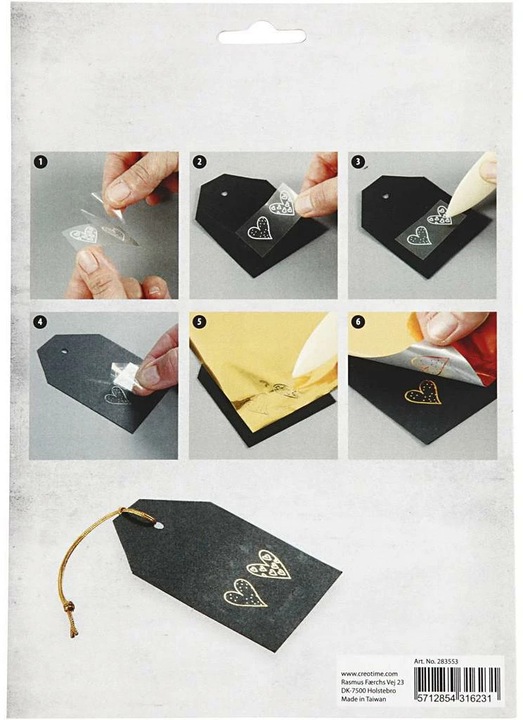 1

2

3

4

5

6

www.creotime.com
Rasmus Færchs Vej 23
DK-7500 Holstebro
Made in Taiwan

Art. No. 283553

5712854 316231