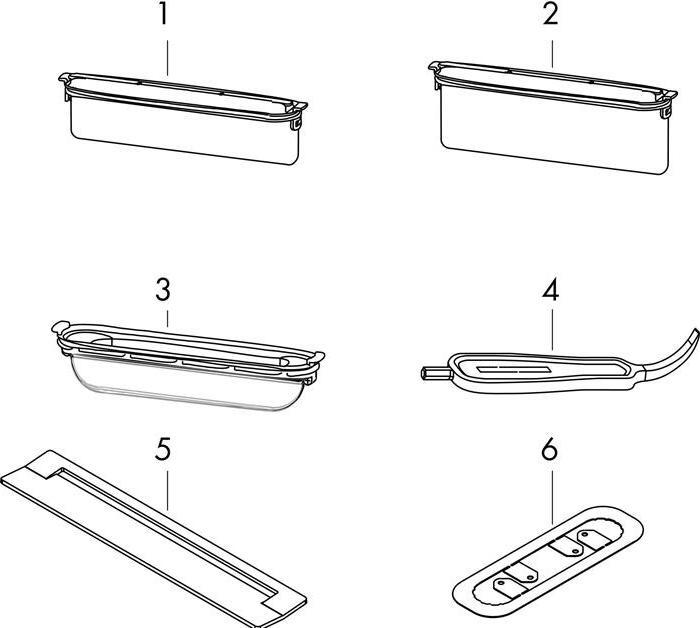 1
2
3
4
5
6