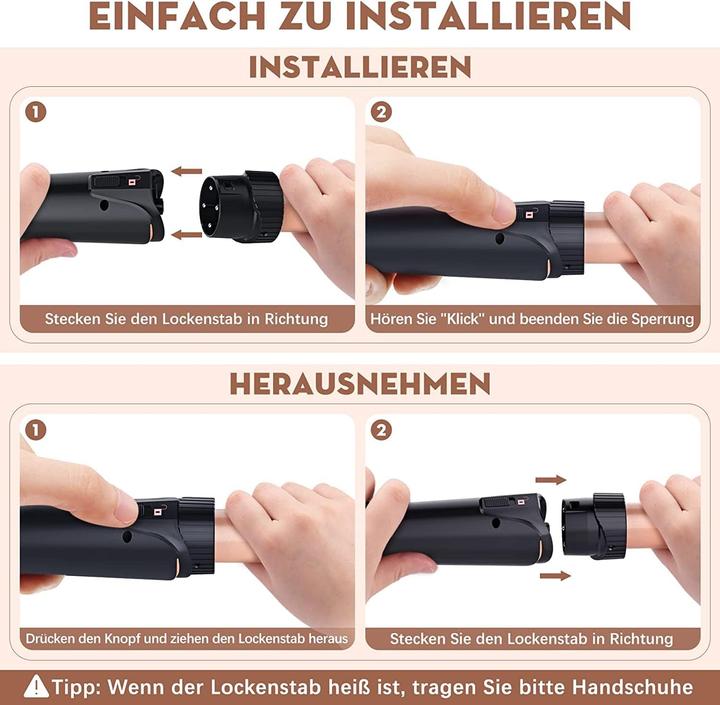 EINFACH ZU INSTALLIEREN

INSTALLIEREN

1

Stecken Sie den Lockenstab in Richtung

2

Hören Sie "Klick" und beenden Sie die Sperrung

HERAUSNEHMEN

1

Drücken den Knopf und ziehen den Lockenstab heraus

2

Stecken Sie den Lockenstab in Richtung

Tipp: Wenn der Lockenstab heiß ist, tragen Sie bitte Handschuhe