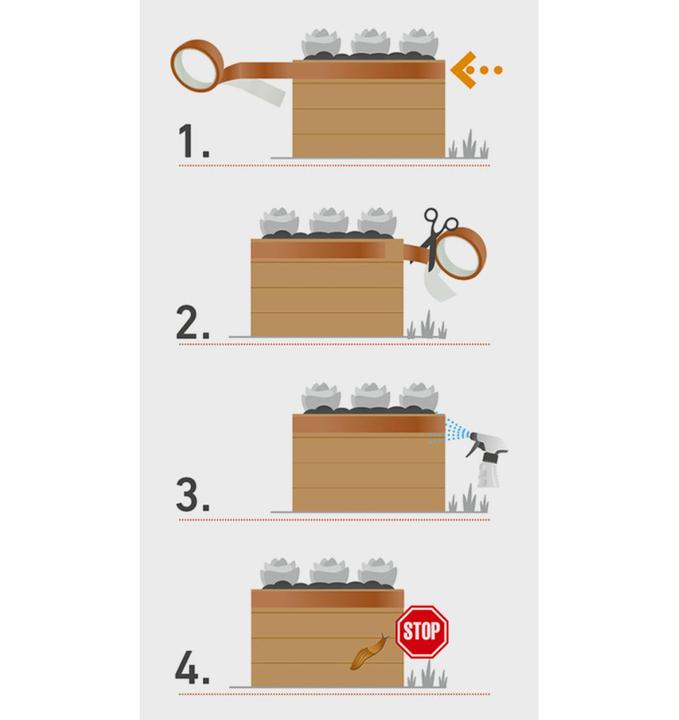 1.

2.

3.

4.

STOP