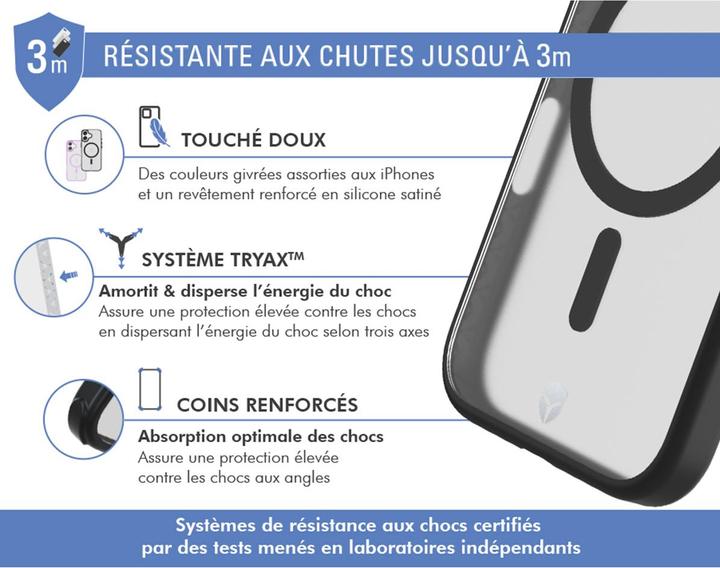 3m

RÉSISTANTE AUX CHUTES JUSQU'À 3m

TOUCHÉ DOUX

Des couleurs givrées assorties aux iPhones et un revêtement renforcé en silicone satiné

SYSTÈME TRYAX™

Amortit & disperse l'énergie du choc

Assure une protection élevée contre les chocs en dispersant l'énergie du choc selon trois axes

COINS RENFORCÉS

Absorption optimale des chocs

Assure une protection élevée contre les chocs aux angles

Systèmes de résistance aux chocs certifiés par des tests menés en laboratoires indépendants