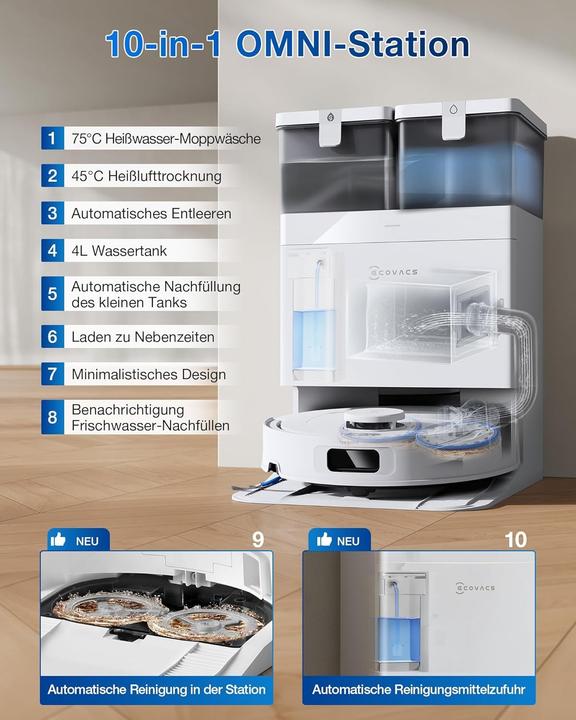 10-in-1 OMNI-Station

1 75°C Heißwasser-Moppwäsche

2 45°C Heißlufttrocknung

3 Automatisches Entleeren

4 4L Wassertank

5 Automatische Nachfüllung des kleinen Tanks

6 Laden zu Nebenzeiten

7 Minimalistisches Design

8 Benachrichtigung Frischwasser-Nachfüllen

ECOVACS

NEU 9

Automatische Reinigung in der Station

NEU 10

ECOVACS

Automatische Reinigungsmittelzufuhr