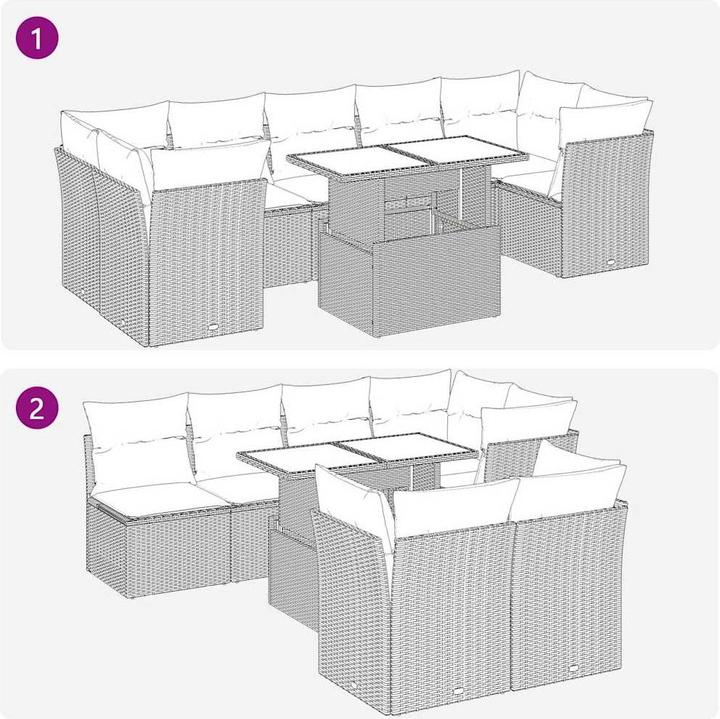 1

2