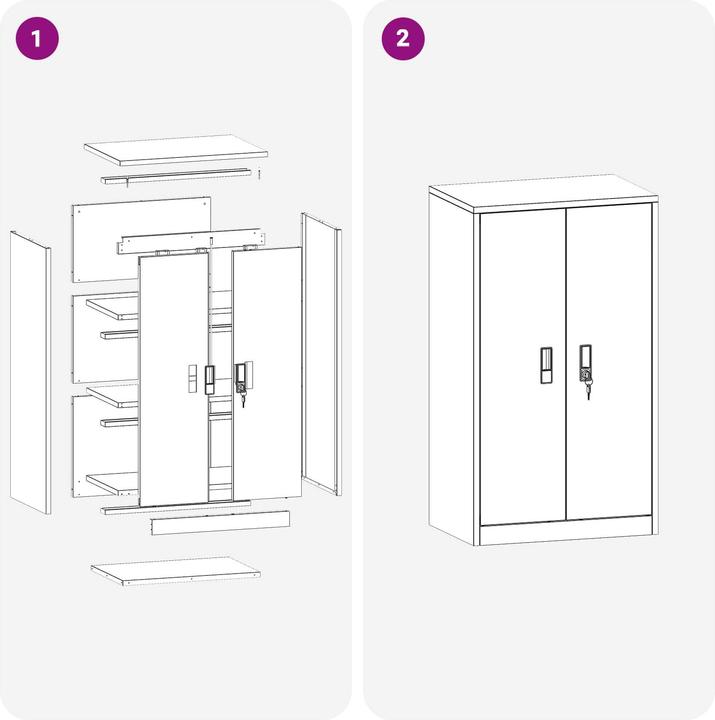 1

2