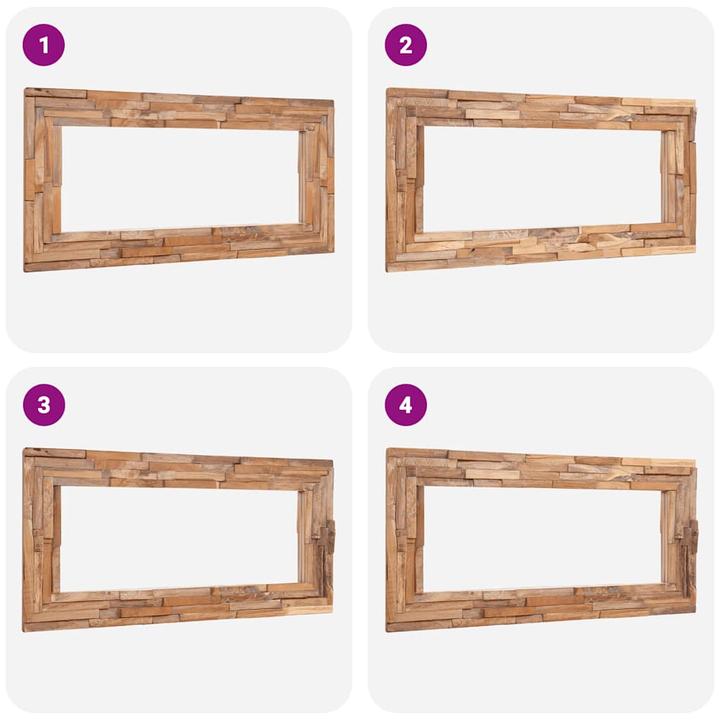 1

2

3

4