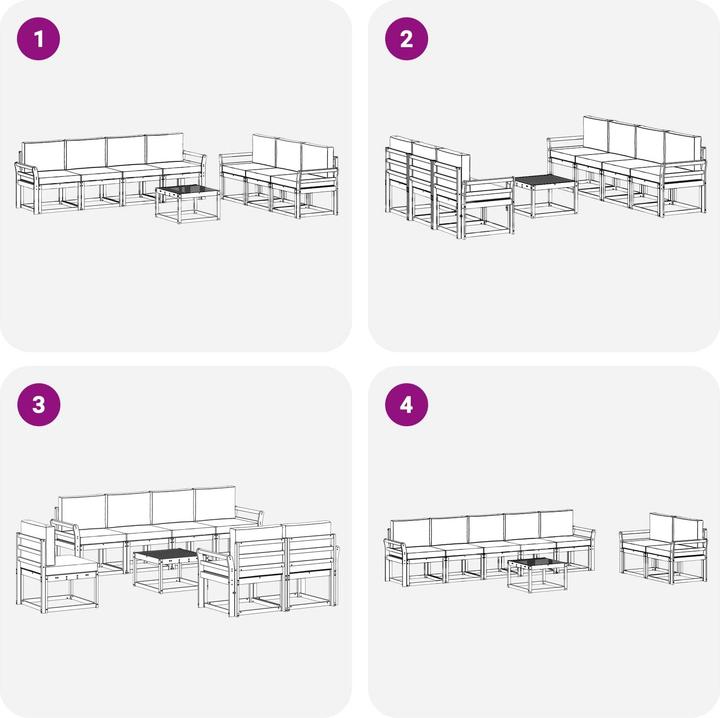 1

2

3

4