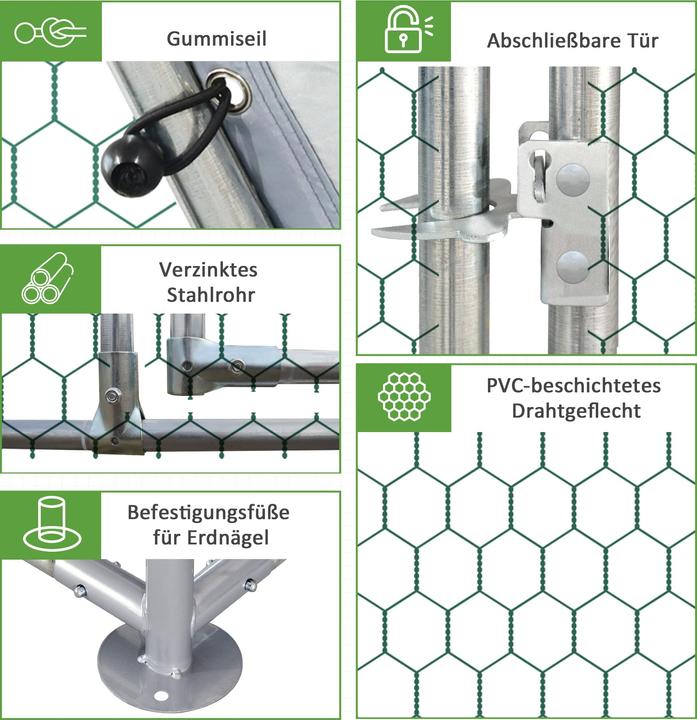 Gummiseil

Verzinktes Stahlrohr

Befestigungsfüße für Erdnägel

Abschließbare Tür

PVC-beschichtetes Drahtgeflecht