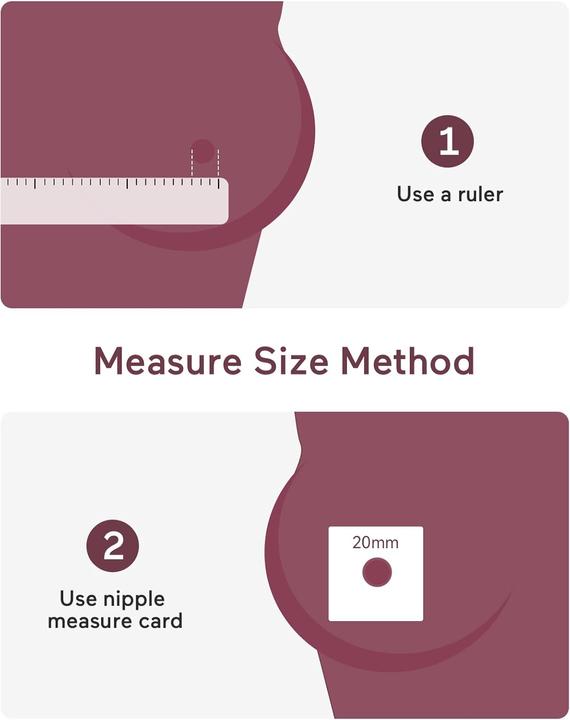 1

Use a ruler

Measure Size Method

2

Use nipple measure card

20mm