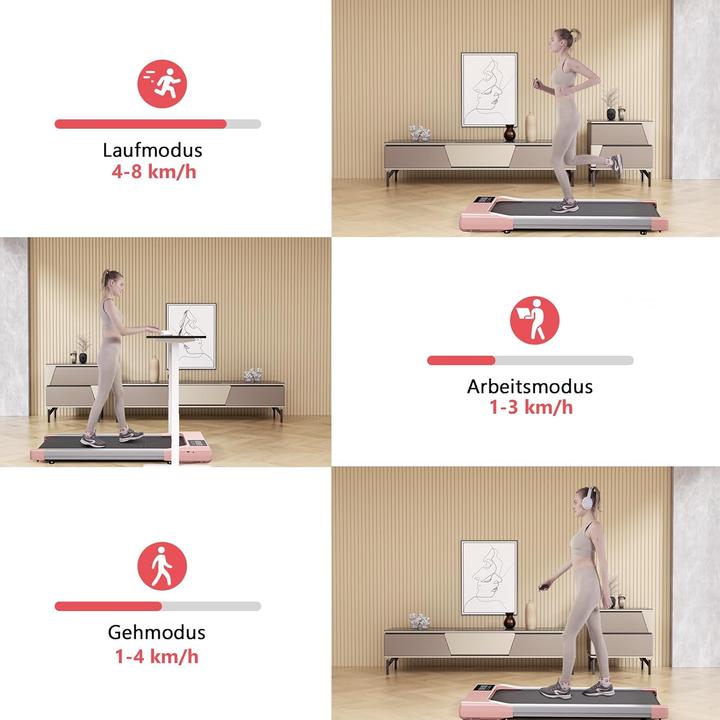 Laufmodus
4-8 km/h

Arbeitsmodus
1-3 km/h

Gehmodus
1-4 km/h