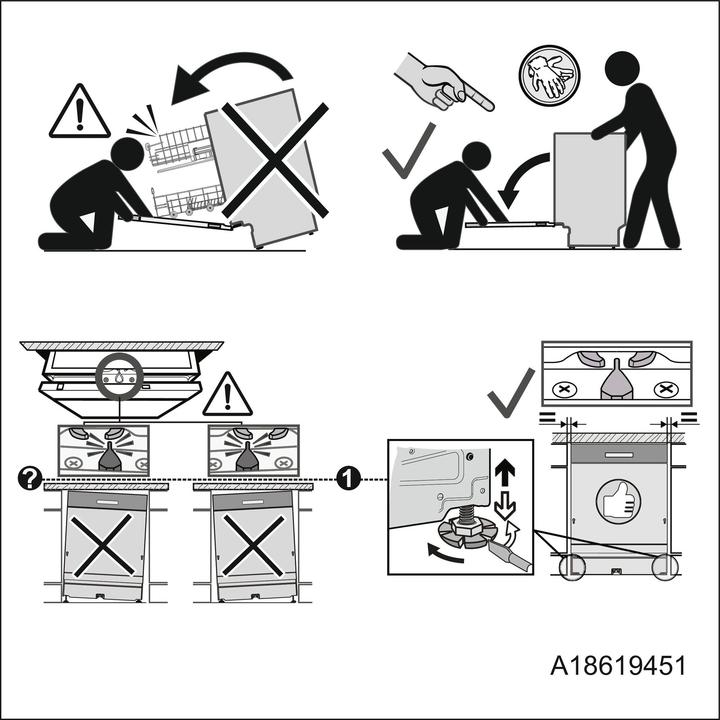 ?

1

A18619451