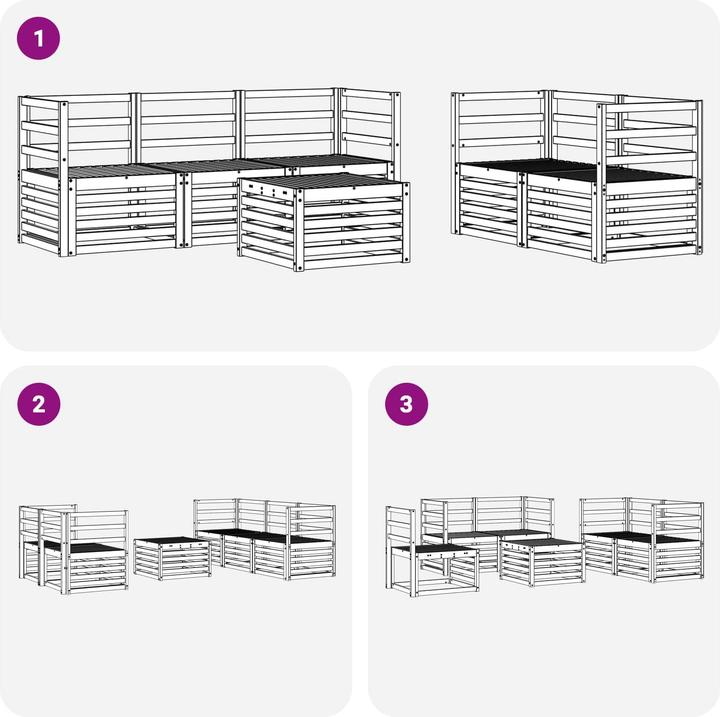 1

2

3