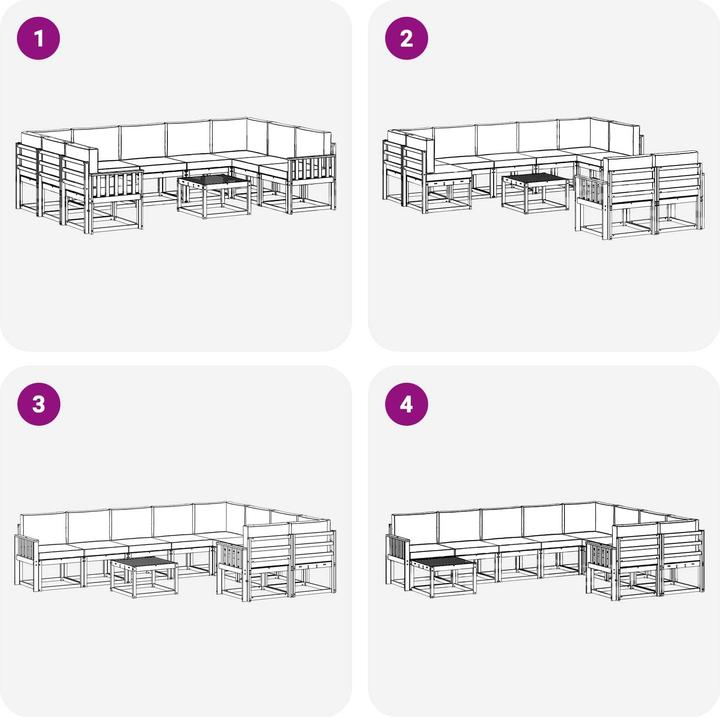 1

2

3

4