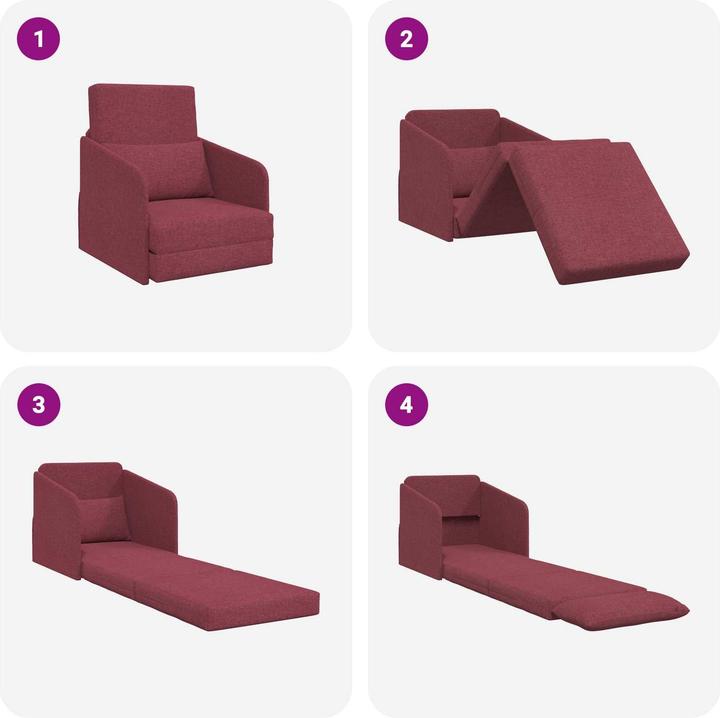 1

2

3

4