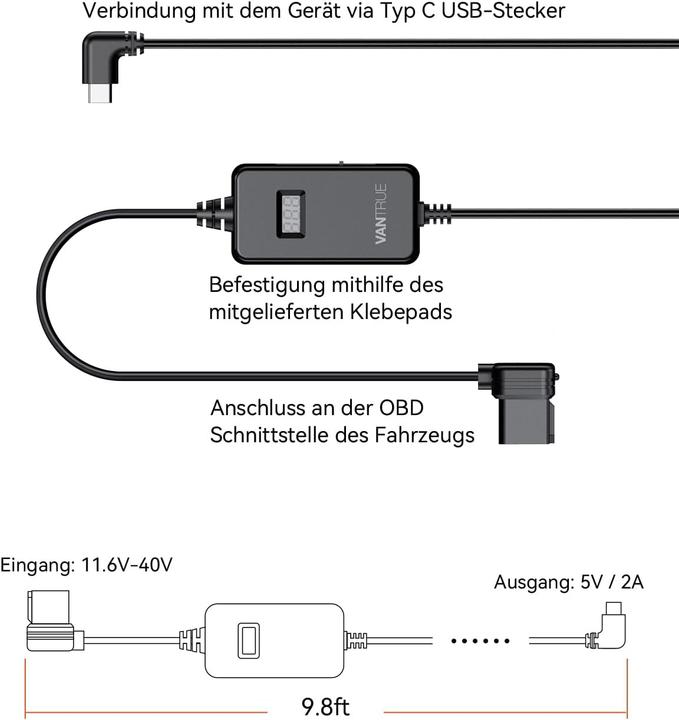 Verbindung mit dem Gerät via Typ C USB-Stecker

VANTRUE

Befestigung mithilfe des mitgelieferten Klebepads

Anschluss an der OBD Schnittstelle des Fahrzeugs

Eingang: 11.6V-40V

Ausgang: 5V / 2A

9.8ft