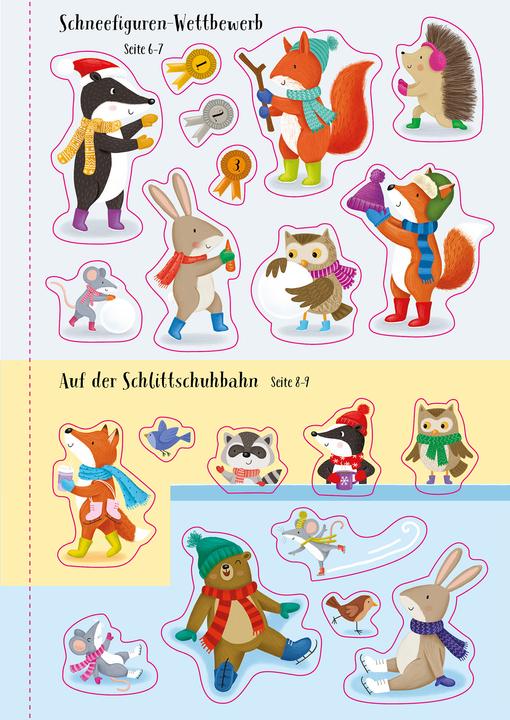 Schneefiguren-Wettbewerb

Seite 6-7

1

2

3

Auf der Schlittschuhbahn Seite 8-9