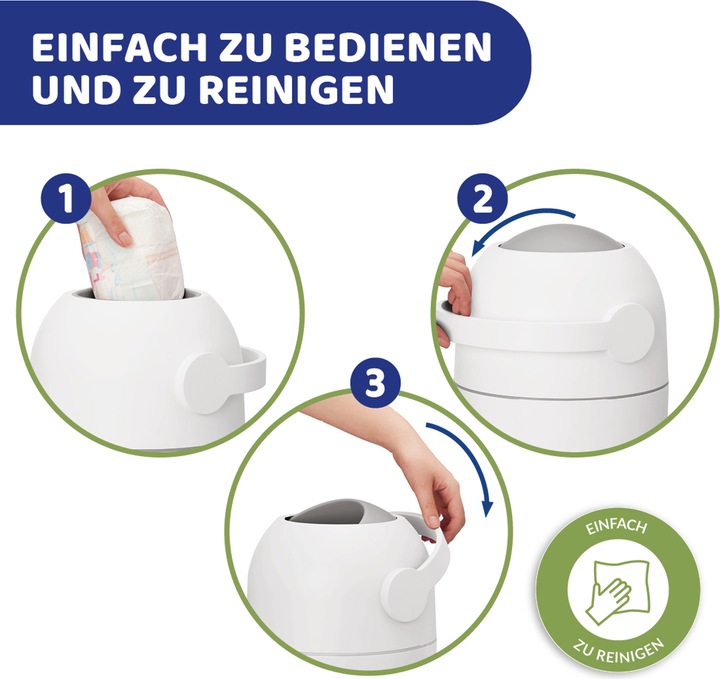 EINFACH ZU BEDIENEN UND ZU REINIGEN

1

2

3

EINFACH

ZU REINIGEN