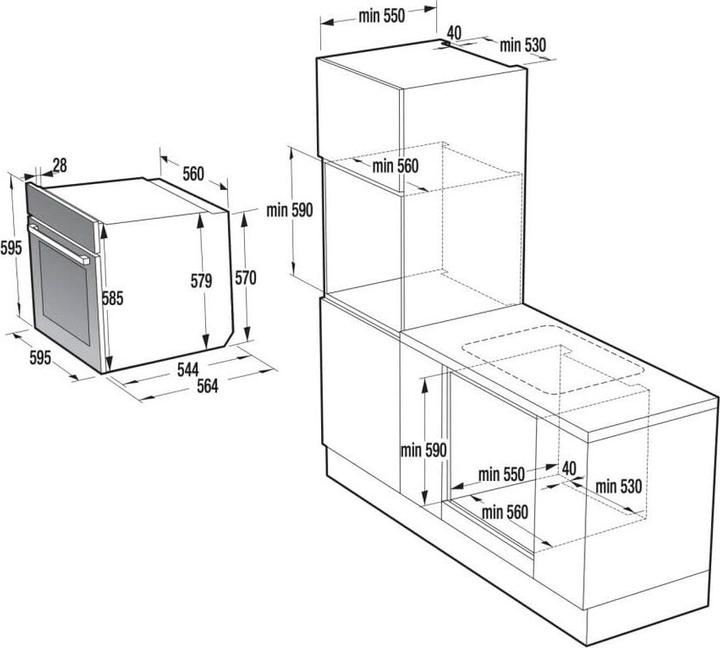 28
560
595
585
579
570
595
544
564

min 550
40
min 530
min 560
min 590

min 590
min 550
40
min 530
min 560