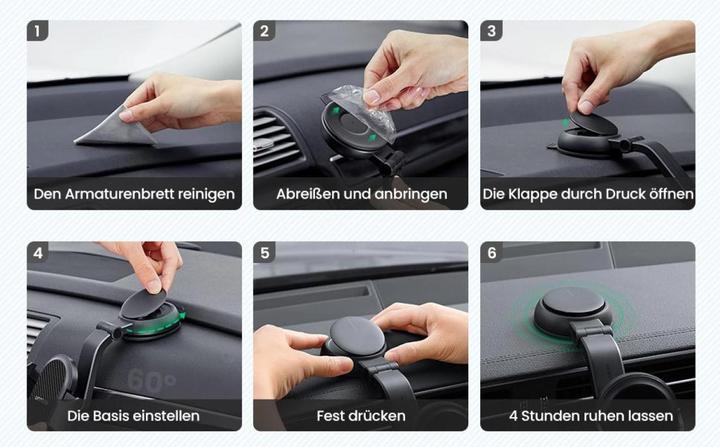 1
Den Armaturenbrett reinigen

2
Abreißen und anbringen

3
Die Klappe durch Druck öffnen

4
60°
Die Basis einstellen

5
Fest drücken

6
4 Stunden ruhen lassen