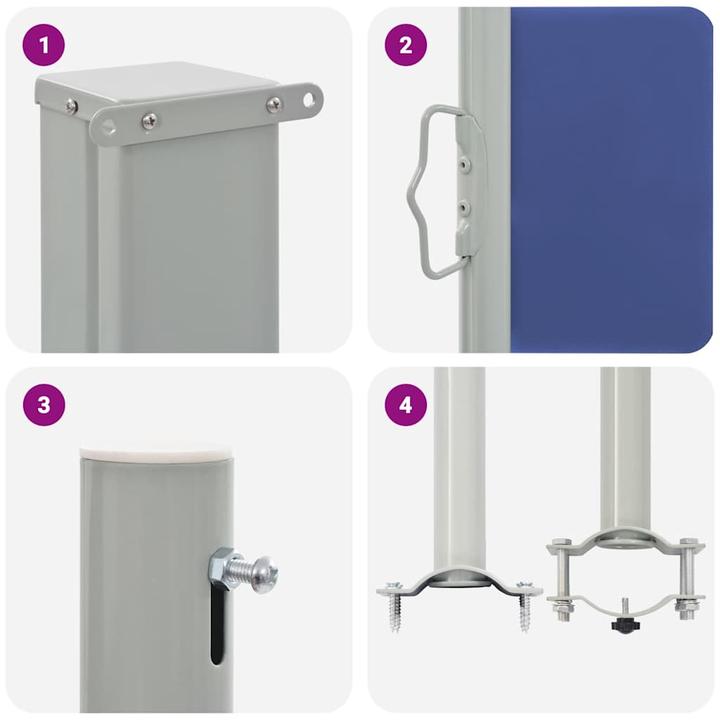 1

2

3

4