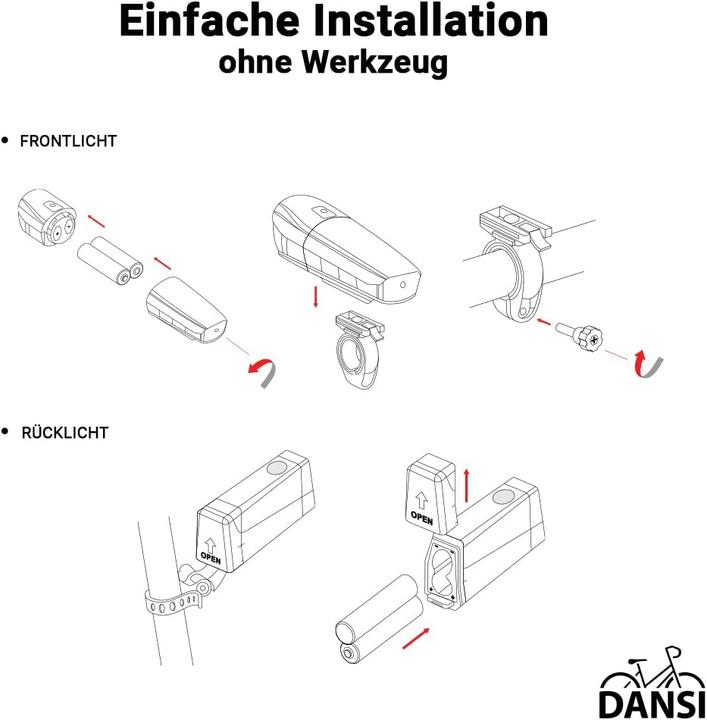 Einfache Installation
ohne Werkzeug

• FRONTLICHT

• RÜCKLICHT

OPEN

OPEN

DANSI