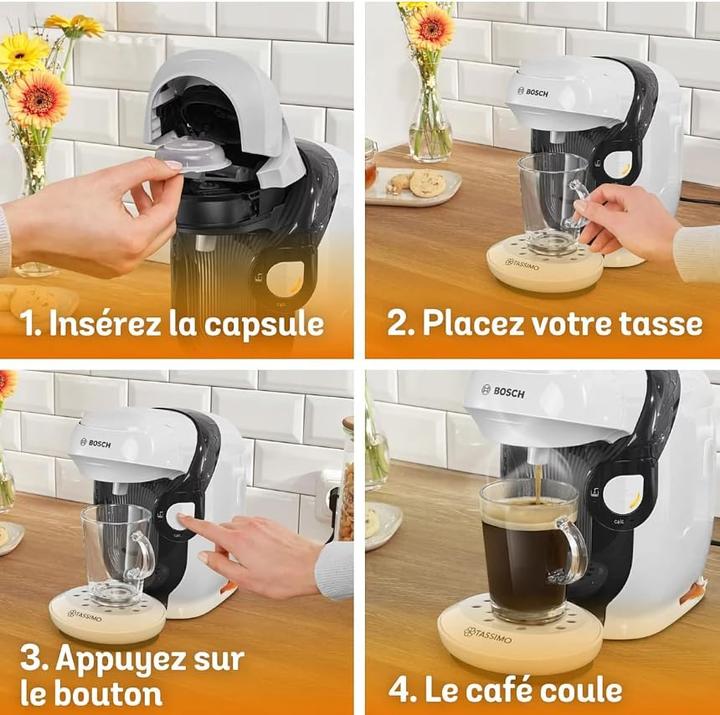 1. Insérez la capsule

BOSCH

TASSIMO

2. Placez votre tasse

BOSCH

TASSIMO

3. Appuyez sur le bouton

BOSCH

TASSIMO

4. Le café coule