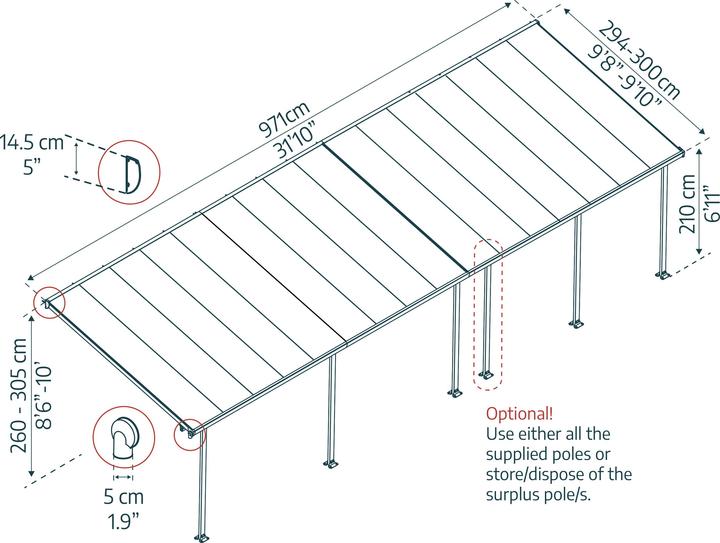 971cm
31'10"

294-300 cm
9'8"-9'10"

14.5 cm
5"

210 cm
6'11"

260 - 305 cm
8'6"-10'

5 cm
1.9"

Optional!
Use either all the supplied poles or store/dispose of the surplus pole/s.