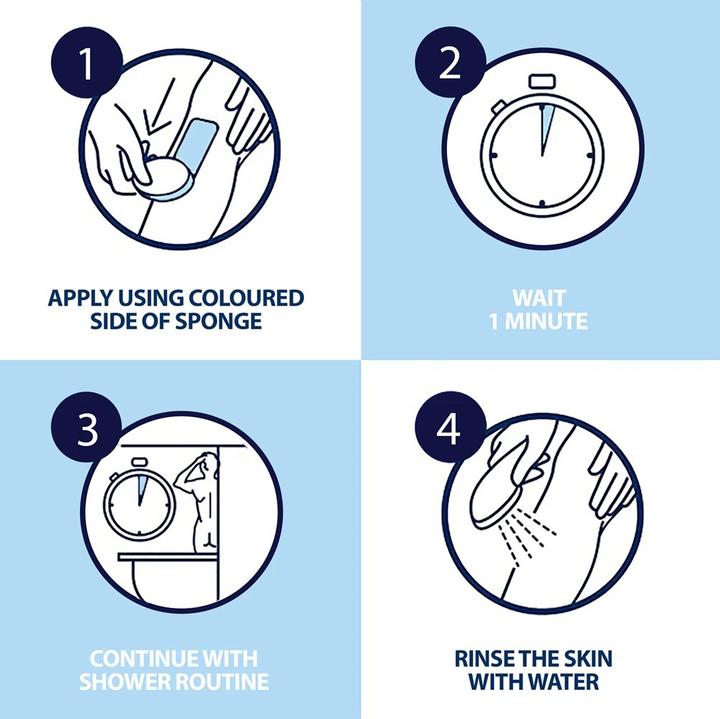 1

APPLY USING COLOURED SIDE OF SPONGE

2

WAIT 1 MINUTE

3

CONTINUE WITH SHOWER ROUTINE

4

RINSE THE SKIN WITH WATER