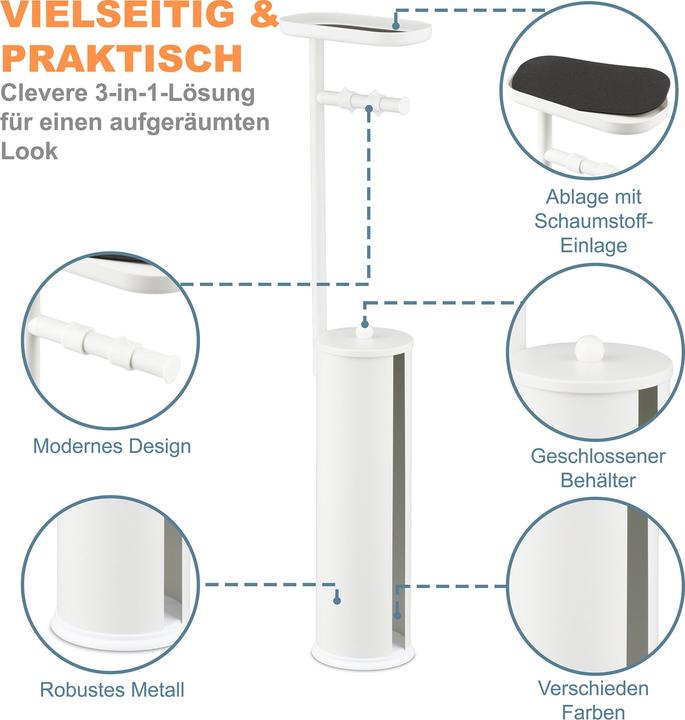 VIELSEITIG & PRAKTISCH
Clevere 3-in-1-Lösung für einen aufgeräumten Look

Ablage mit Schaumstoff-Einlage

Modernes Design

Geschlossener Behälter

Robustes Metall

Verschieden Farben