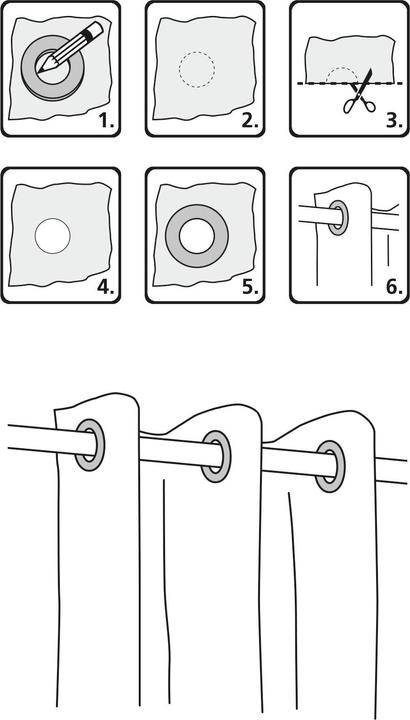 1.
2.
3.
4.
5.
6.