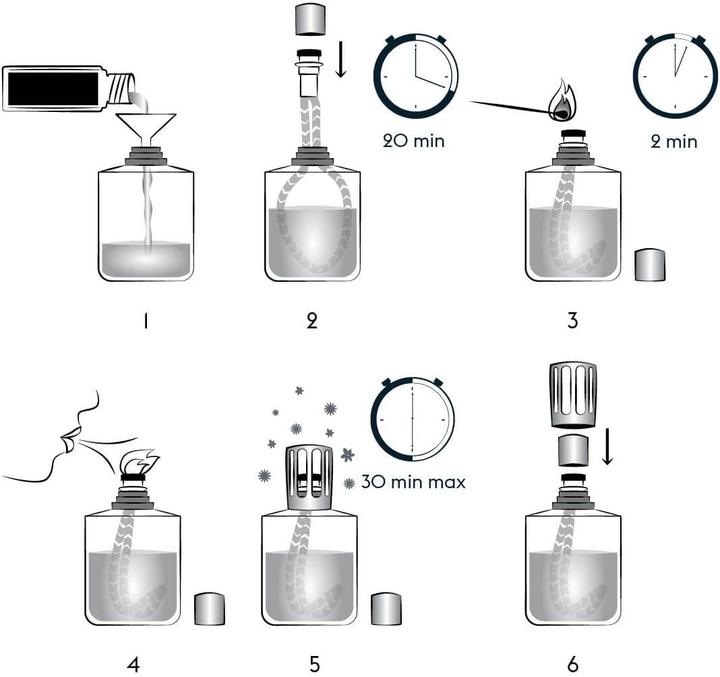 20 min

2 min

1

2

3

30 min max

4

5

6