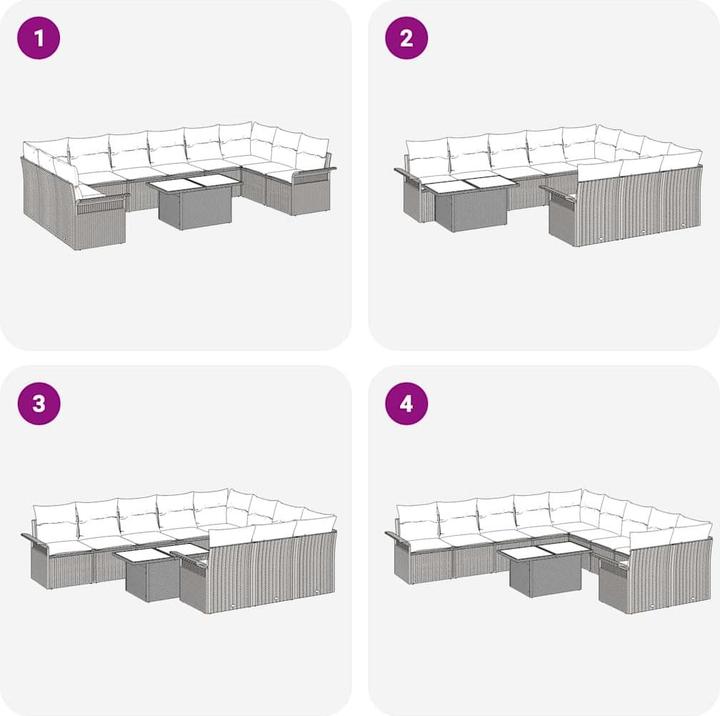 1

2

3

4