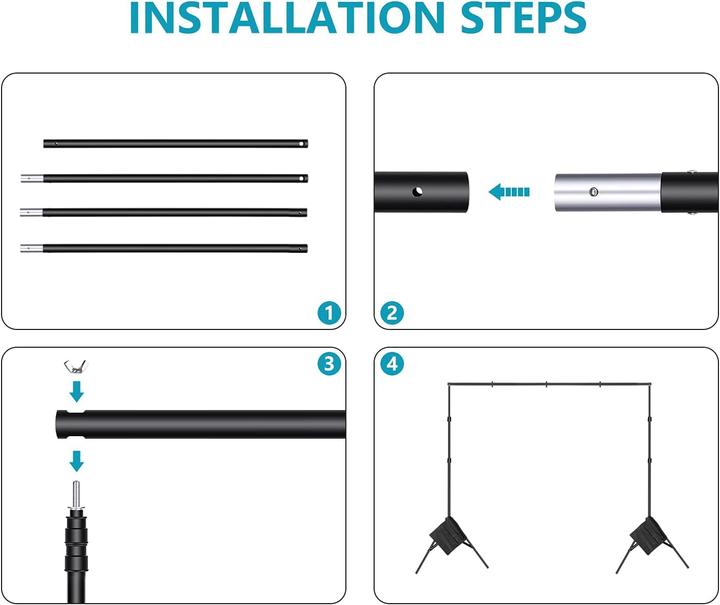 INSTALLATION STEPS

1

2

3

4