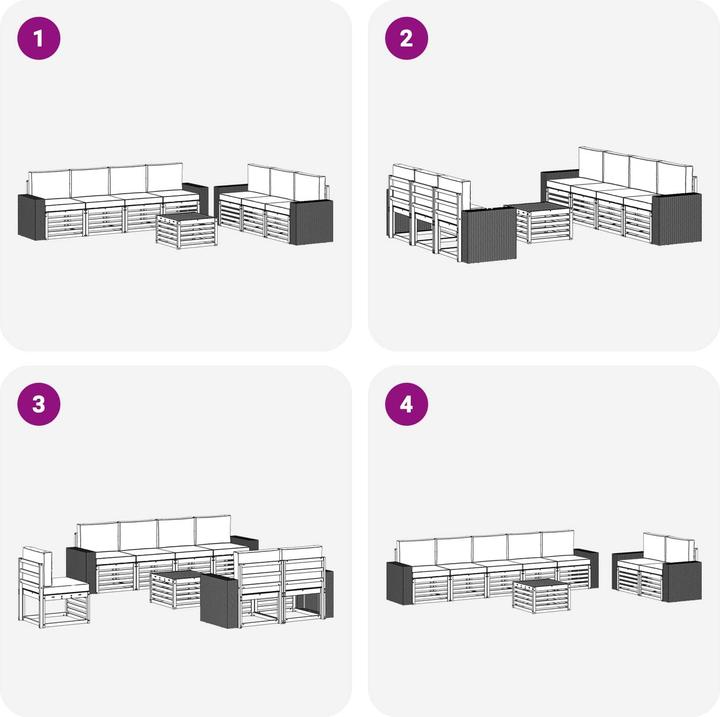 1

2

3

4