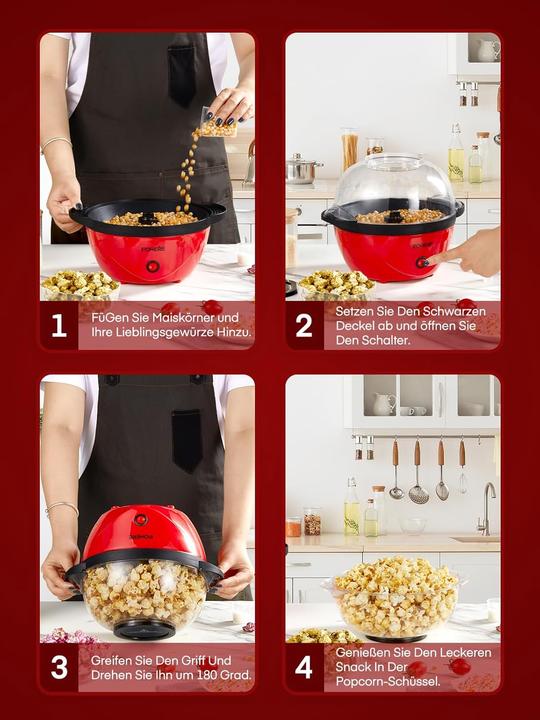 1
FüGen Sie Maiskörner und Ihre Lieblingsgewürze Hinzu.

2
Setzen Sie Den Schwarzen Deckel ab und öffnen Sie Den Schalter.

3
Greifen Sie Den Griff Und Drehen Sie Ihn um 180 Grad.

4
Genießen Sie Den Leckeren Snack In Der Popcorn-Schüssel.