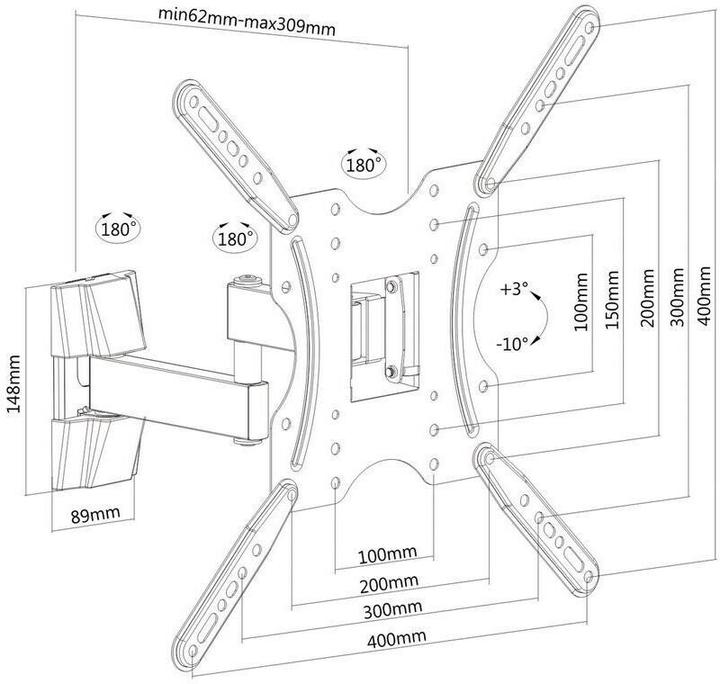 min62mm-max309mm

180°

180°

180°

+3°

-10°

100mm

150mm

200mm

300mm

400mm

148mm

89mm

100mm

200mm

300mm

400mm