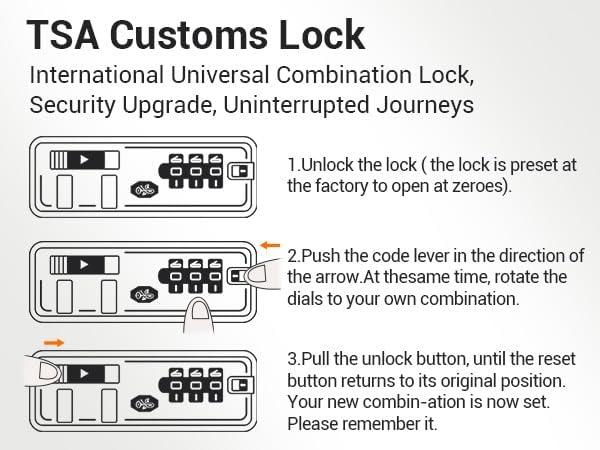 TSA Customs Lock

International Universal Combination Lock, Security Upgrade, Uninterrupted Journeys

1.Unlock the lock ( the lock is preset at the factory to open at zeroes).

2.Push the code lever in the direction of the arrow.At thesame time, rotate the dials to your own combination.

3.Pull the unlock button, until the reset button returns to its original position. Your new combin-ation is now set. Please remember it.