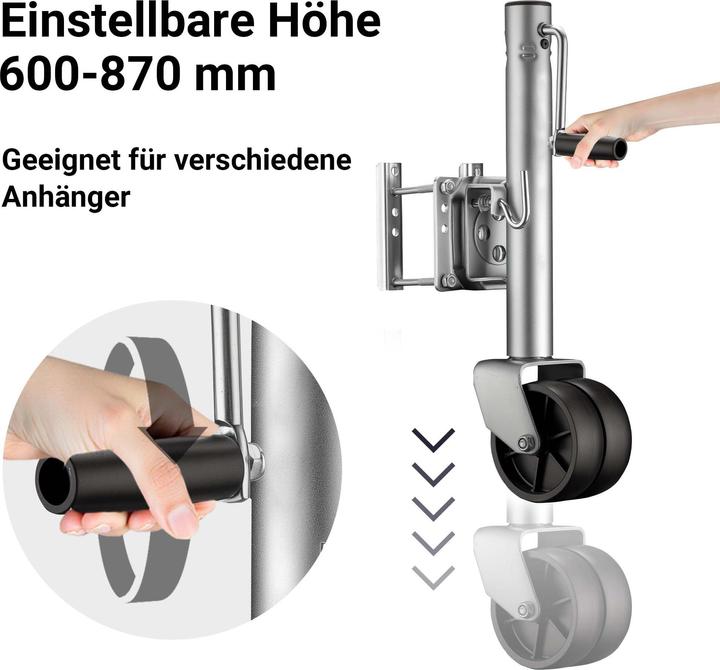 Einstellbare Höhe 600-870 mm

Geeignet für verschiedene Anhänger