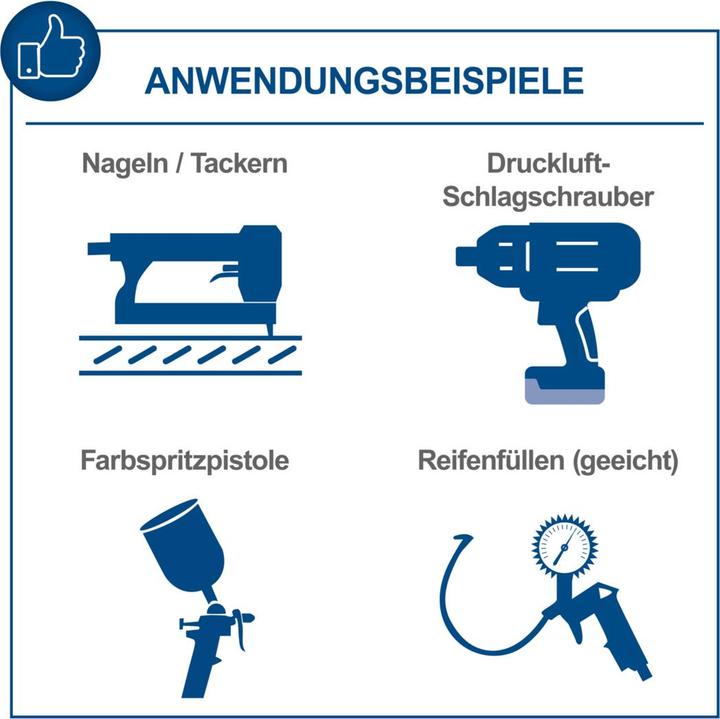 ANWENDUNGSBEISPIELE

Nageln / Tackern

Druckluft-Schlagschrauber

Farbspritzpistole

Reifenfüllen (geeicht)