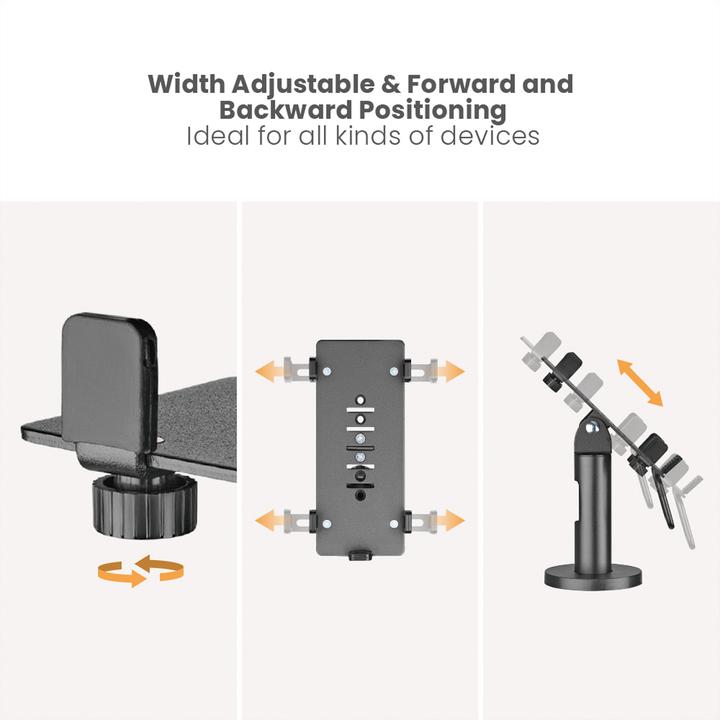 Width Adjustable & Forward and Backward Positioning
Ideal for all kinds of devices