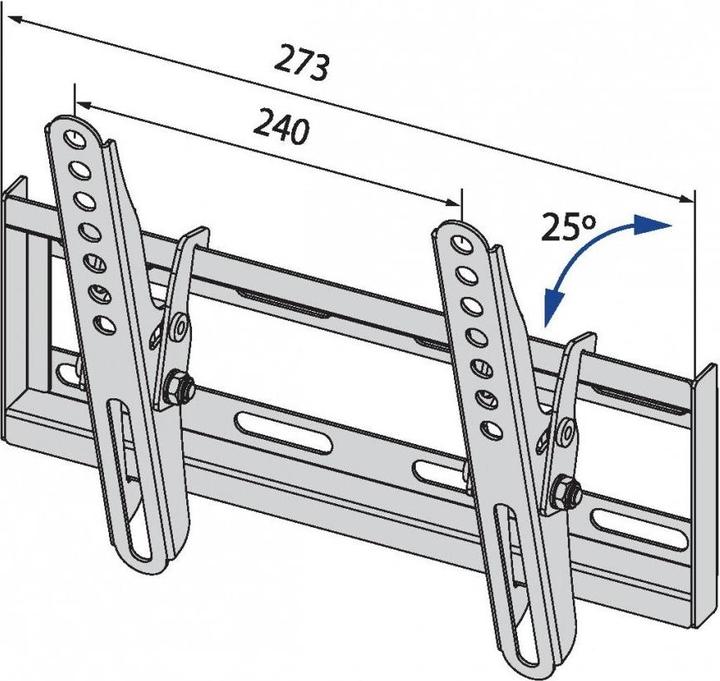 273

240

25°