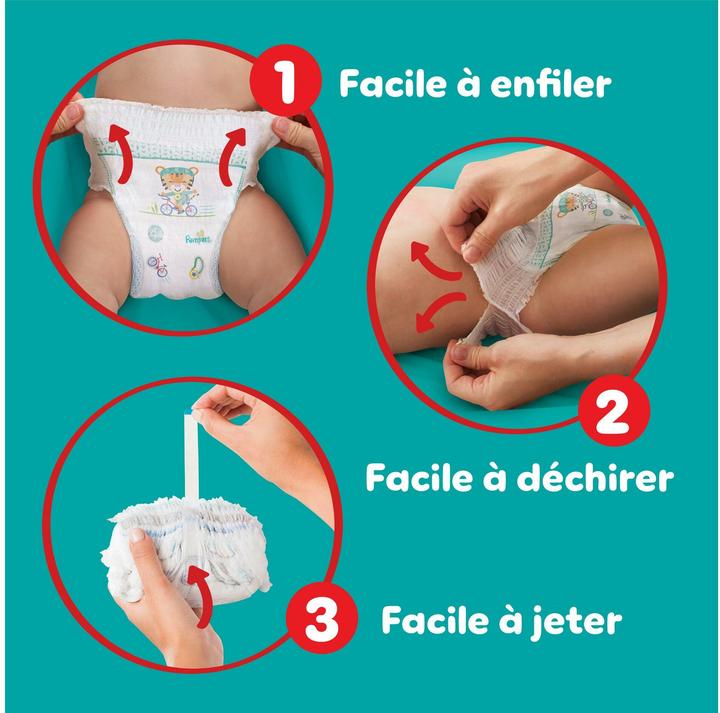 1 Facile à enfiler

Pampers

2

Facile à déchirer

3 Facile à jeter