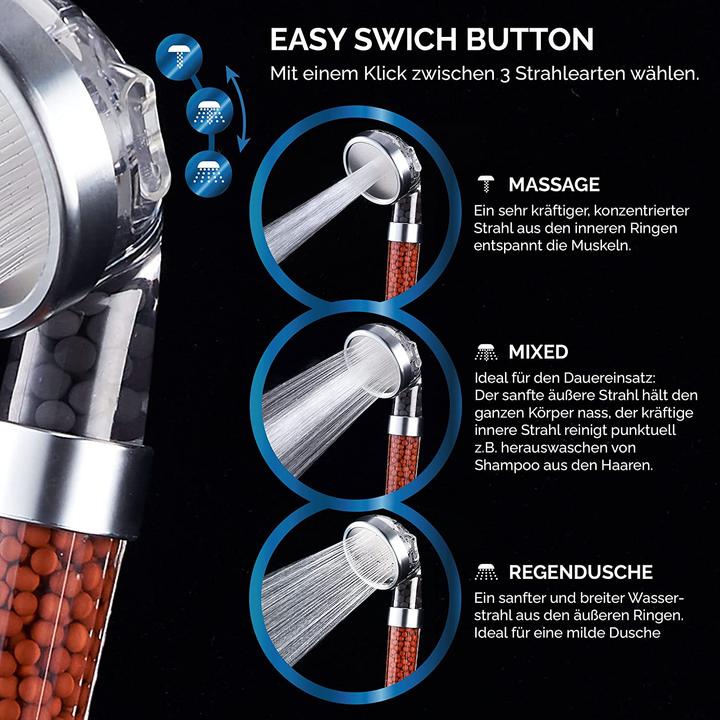 EASY SWICH BUTTON
Mit einem Klick zwischen 3 Strahlearten wählen.

MASSAGE
Ein sehr kräftiger, konzentrierter Strahl aus den inneren Ringen entspannt die Muskeln.

MIXED
Ideal für den Dauereinsatz: Der sanfte äußere Strahl hält den ganzen Körper nass, der kräftige innere Strahl reinigt punktuell z.B. herauswaschen von Shampoo aus den Haaren.

REGENDUSCHE
Ein sanfter und breiter Wasserstrahl aus den äußeren Ringen. Ideal für eine milde Dusche