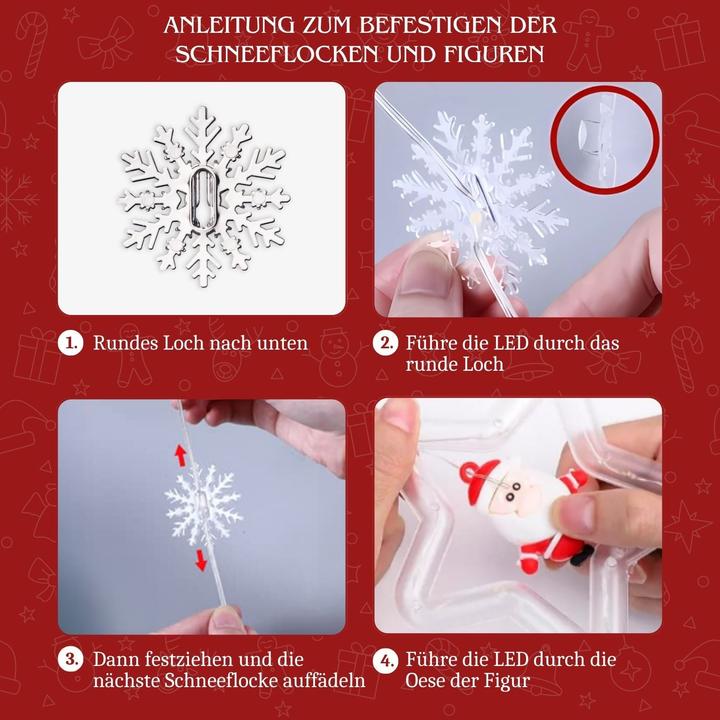 ANLEITUNG ZUM BEFESTIGEN DER SCHNEEFLOCKEN UND FIGUREN

1. Rundes Loch nach unten

2. Führe die LED durch das runde Loch

3. Dann festziehen und die nächste Schneeflocke auffädeln

4. Führe die LED durch die Oese der Figur