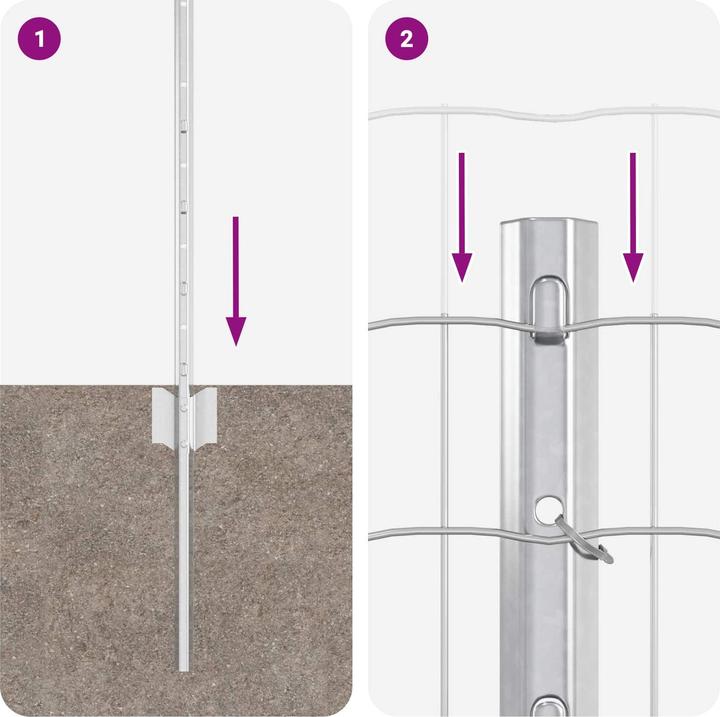 1

2