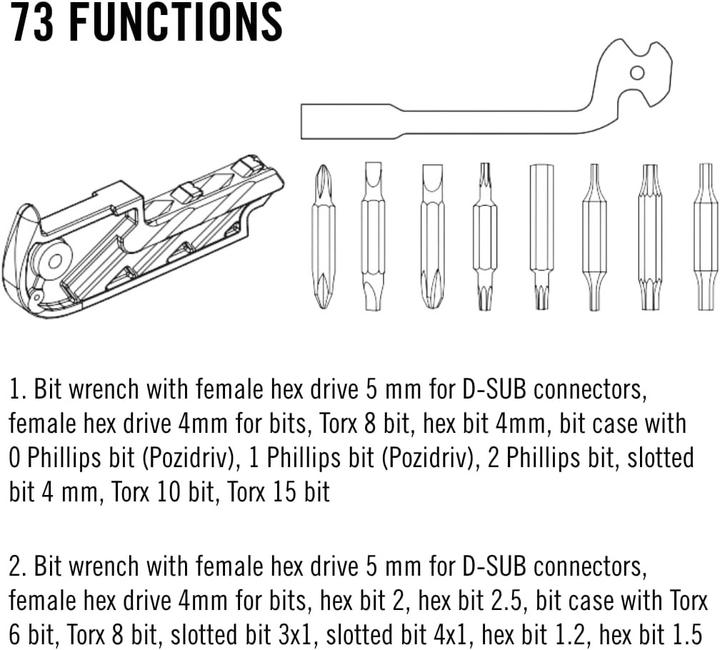 73 FUNCTIONS

1. Bit wrench with female hex drive 5 mm for D-SUB connectors, female hex drive 4mm for bits, Torx 8 bit, hex bit 4mm, bit case with 0 Phillips bit (Pozidriv), 1 Phillips bit (Pozidriv), 2 Phillips bit, slotted bit 4 mm, Torx 10 bit, Torx 15 bit

2. Bit wrench with female hex drive 5 mm for D-SUB connectors, female hex drive 4mm for bits, hex bit 2, hex bit 2.5, bit case with Torx 6 bit, Torx 8 bit, slotted bit 3x1, slotted bit 4x1, hex bit 1.2, hex bit 1.5