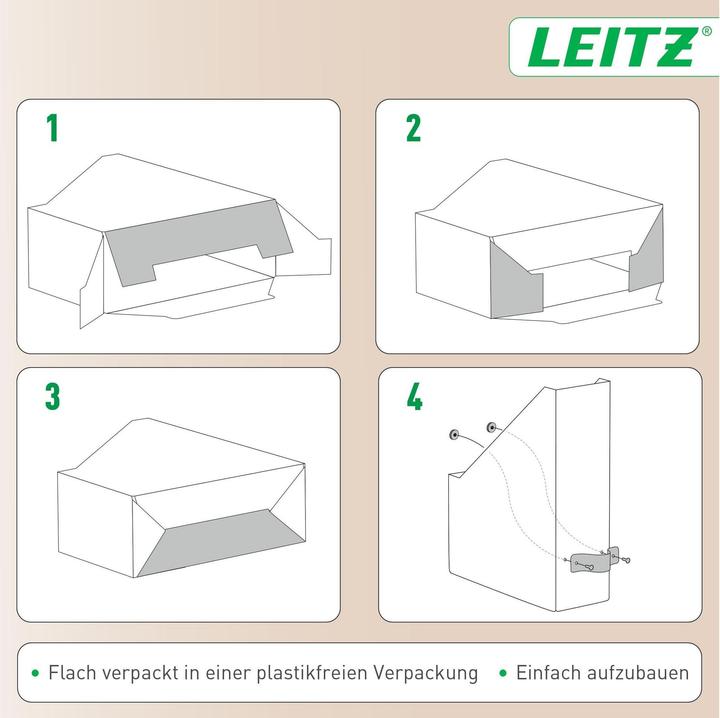 LEITZ®

1

2

3

4

• Flach verpackt in einer plastikfreien Verpackung • Einfach aufzubauen